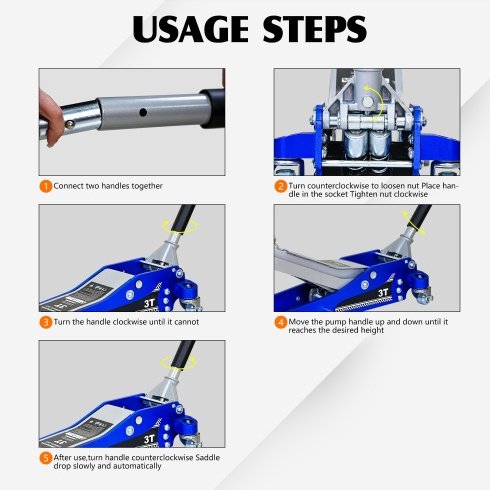 USAGE STEPS

1 Connect two handles together

2 Turn counterclockwise to loosen nut Place handle in the socket Tighten nut clockwise

3T

3 Turn the handle clockwise until it cannot

3T

4 Move the pump handle up and down until it reaches the desired height

3T

5 After use,turn handle counterclockwise Saddle drop slowly and automatically