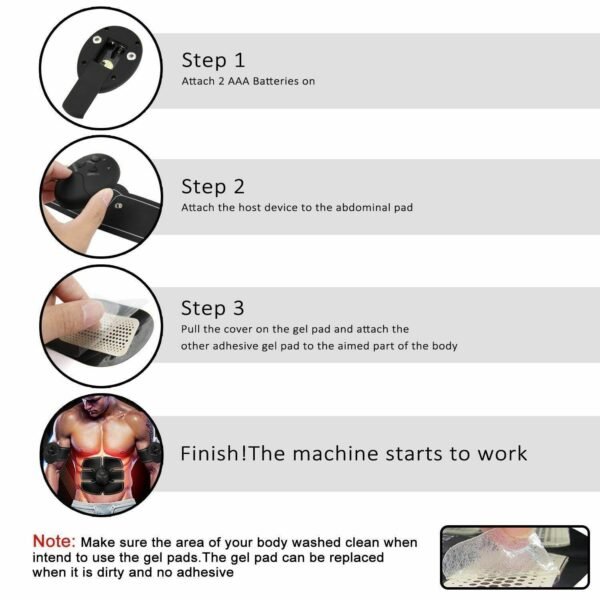 Step 1
Attach 2 AAA Batteries on

Step 2
Attach the host device to the abdominal pad

Step 3
Pull the cover on the gel pad and attach the other adhesive gel pad to the aimed part of the body

Finish!The machine starts to work

Note: Make sure the area of your body washed clean when intend to use the gel pads.The gel pad can be replaced when it is dirty and no adhesive